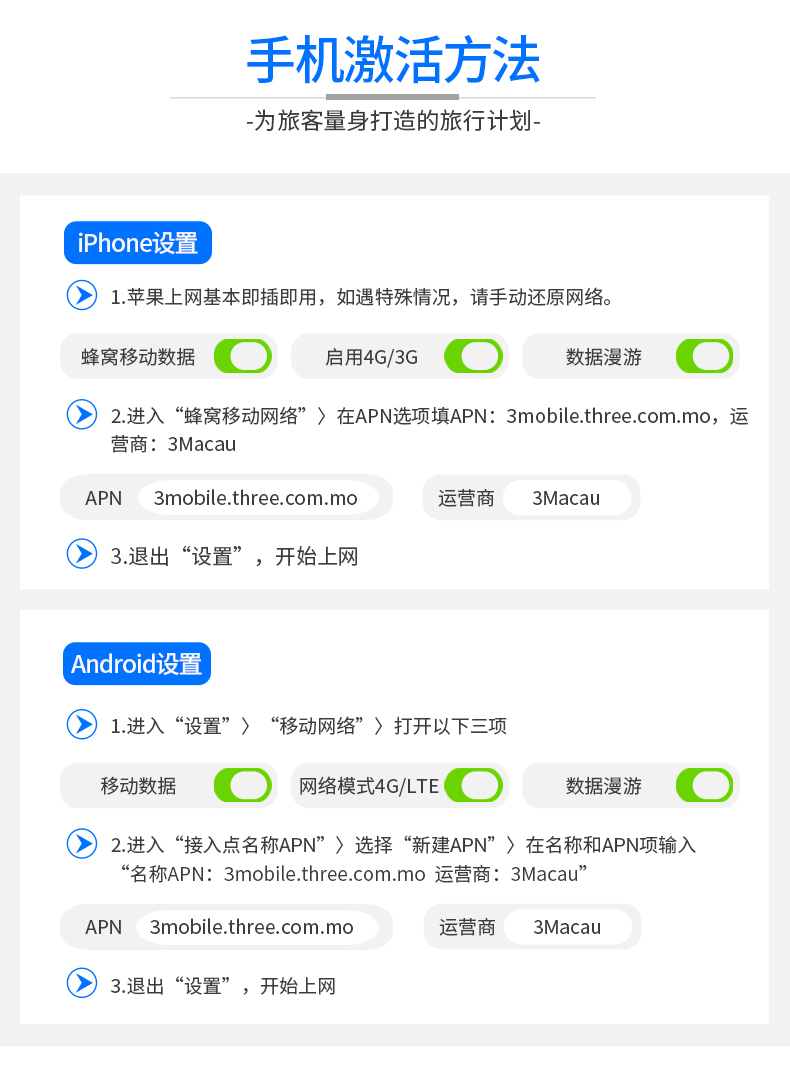 手机激活方法

-为旅客量身打造的旅行计划-

iPhone设置

1.苹果上网基本即插即用，如遇特殊情况，请手动还原网络。

蜂窝移动数据 启用4G/3G 数据漫游

2.进入“蜂窝移动网络”〉在APN选项填APN：3mobile.three.com.mo，运营商：3Macau

APN 3mobile.three.com.mo 运营商 3Macau

3.退出“设置”，开始上网

Android设置

1.进入“设置”〉“移动网络”〉打开以下三项

移动数据 网络模式4G/LTE 数据漫游

2.进入“接入点名称APN”〉选择“新建APN”〉在名称和APN项输入“名称APN：3mobile.three.com.mo 运营商：3Macau”

APN 3mobile.three.com.mo 运营商 3Macau

3.退出“设置”，开始上网